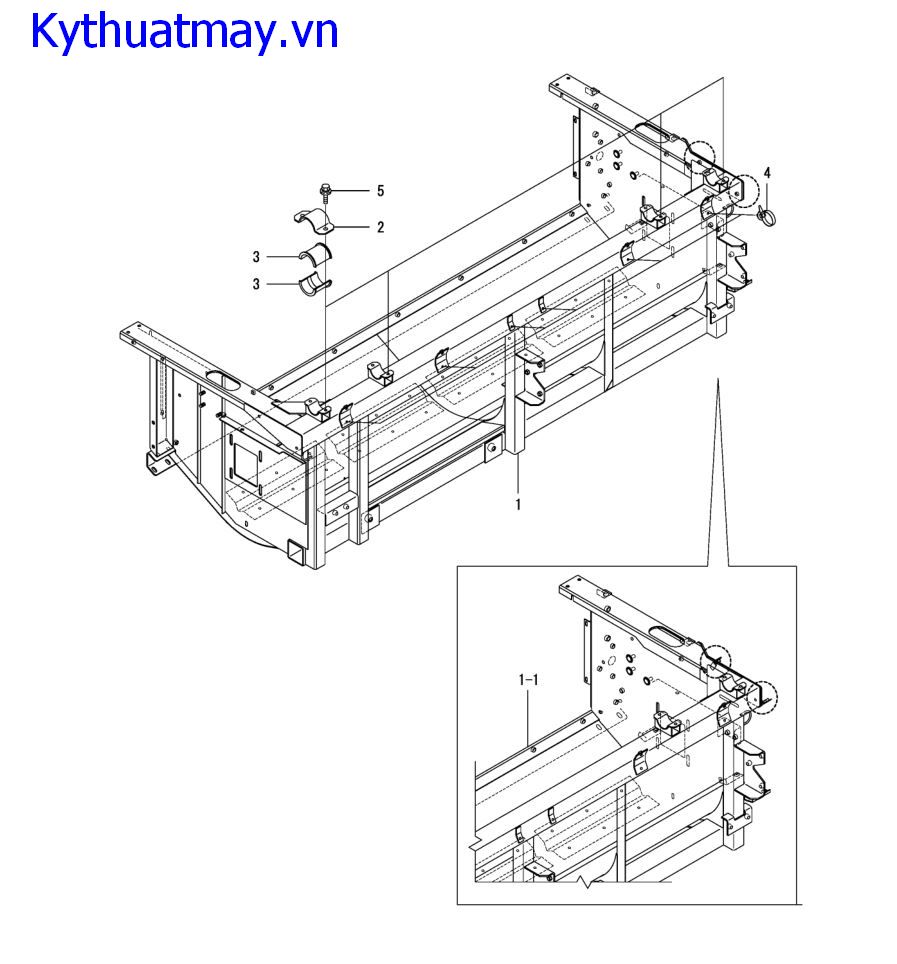 Kythuatmay.vn

5
2
3
3
4
1
1-1